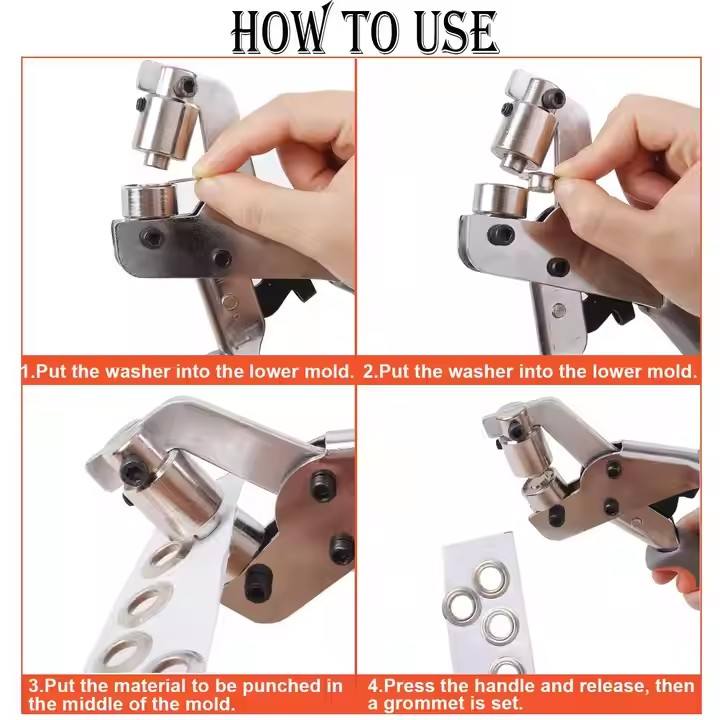 HOW TO USE

1.Put the washer into the lower mold.

2.Put the washer into the lower mold.

3.Put the material to be punched in the middle of the mold.

4.Press the handle and release, then a grommet is set.